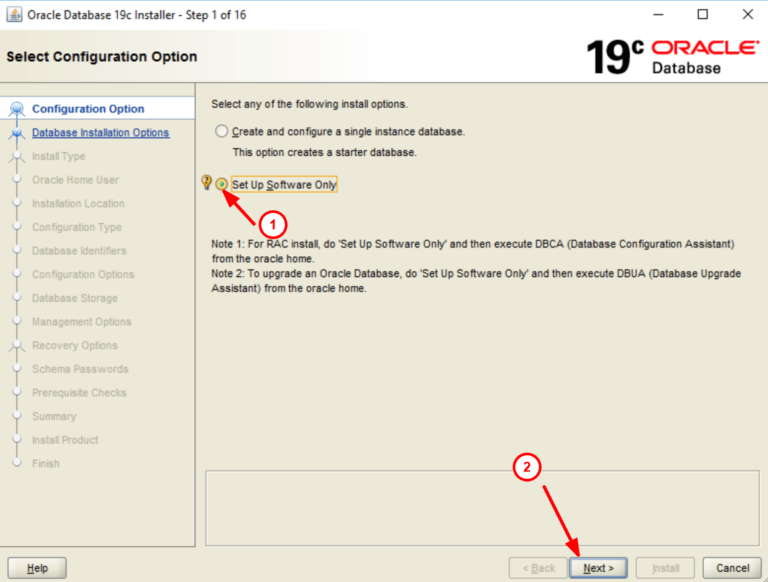 Oracle Database 19c Installer - Step 1 of 16

Select Configuration Option

19c ORACLE Database

Configuration Option
Database Installation Options
Install Type
Oracle Home User
Installation Location
Configuration Type
Database Identifiers
Configuration Options
Database Storage
Management Options
Recovery Options
Schema Passwords
Prerequisite Checks
Summary
Install Product
Finish

Select any of the following install options.

Create and configure a single instance database.

This option creates a starter database.

Set Up Software Only

1

Note 1: For RAC install, do 'Set Up Software Only' and then execute DBCA (Database Configuration Assistant) from the oracle home.
Note 2: To upgrade an Oracle Database, do 'Set Up Software Only' and then execute DBUA (Database Upgrade Assistant) from the oracle home.

2

Help

< Back

Next >

Install

Cancel