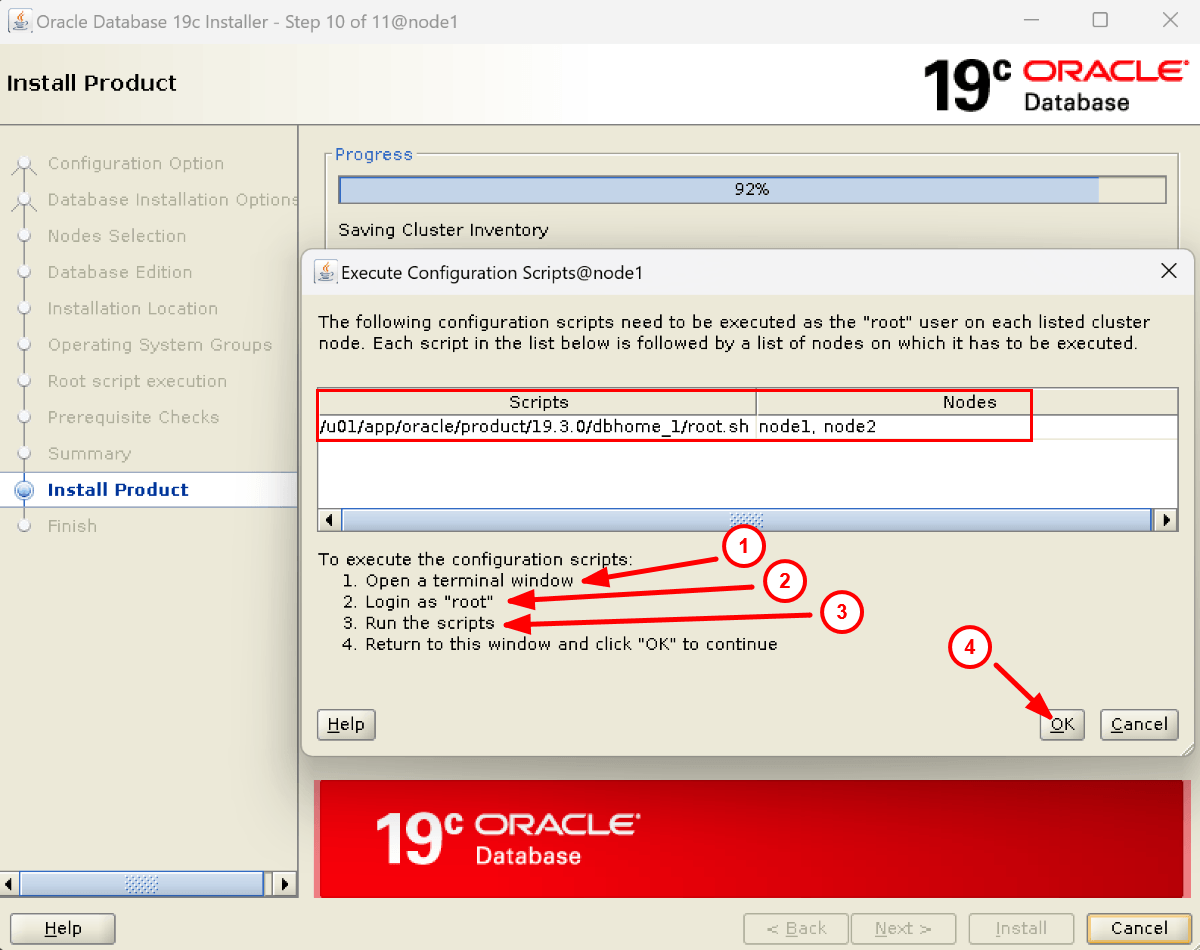 Oracle Database 19c Installer - Step 10 of 11@node1

Install Product

19c ORACLE Database

Configuration Option
Database Installation Options
Nodes Selection
Database Edition
Installation Location
Operating System Groups
Root script execution
Prerequisite Checks
Summary
Install Product
Finish

Progress

92%

Saving Cluster Inventory

Execute Configuration Scripts@node1

The following configuration scripts need to be executed as the "root" user on each listed cluster node. Each script in the list below is followed by a list of nodes on which it has to be executed.

| Scripts | Nodes |
|---|---|
| /u01/app/oracle/product/19.3.0/dbhome_1/root.sh | node1, node2 |

To execute the configuration scripts:
1. Open a terminal window
2. Login as "root"
3. Run the scripts
4. Return to this window and click "OK" to continue

1
2
3
4

Help
OK
Cancel

19c ORACLE Database

Help
< Back
Next >
Install
Cancel