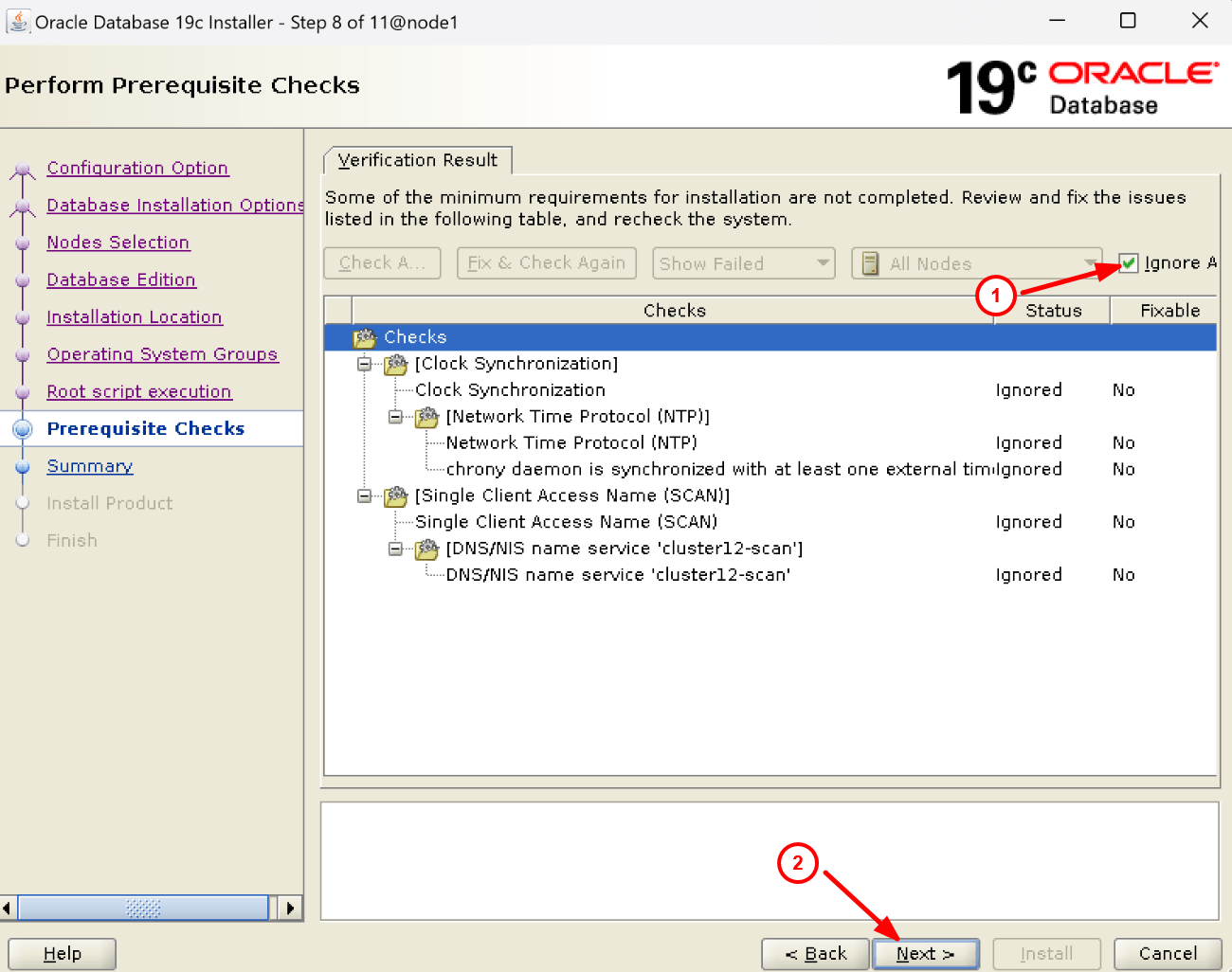 Oracle Database 19c Installer - Step 8 of 11@node1

Perform Prerequisite Checks

19c ORACLE Database

Configuration Option
Database Installation Options
Nodes Selection
Database Edition
Installation Location
Operating System Groups
Root script execution
Prerequisite Checks
Summary
Install Product
Finish

Verification Result

Some of the minimum requirements for installation are not completed. Review and fix the issues listed in the following table, and recheck the system.

Check A... Fix & Check Again Show Failed All Nodes Ignore A

1

| Checks | Status | Fixable |
|---|---|---|
| Checks | | |
| [Clock Synchronization] | | |
| Clock Synchronization | Ignored | No |
| [Network Time Protocol (NTP)] | | |
| Network Time Protocol (NTP) | Ignored | No |
| chrony daemon is synchronized with at least one external tim | Ignored | No |
| [Single Client Access Name (SCAN)] | | |
| Single Client Access Name (SCAN) | Ignored | No |
| [DNS/NIS name service 'cluster12-scan'] | | |
| DNS/NIS name service 'cluster12-scan' | Ignored | No |

2

Help < Back Next > Install Cancel