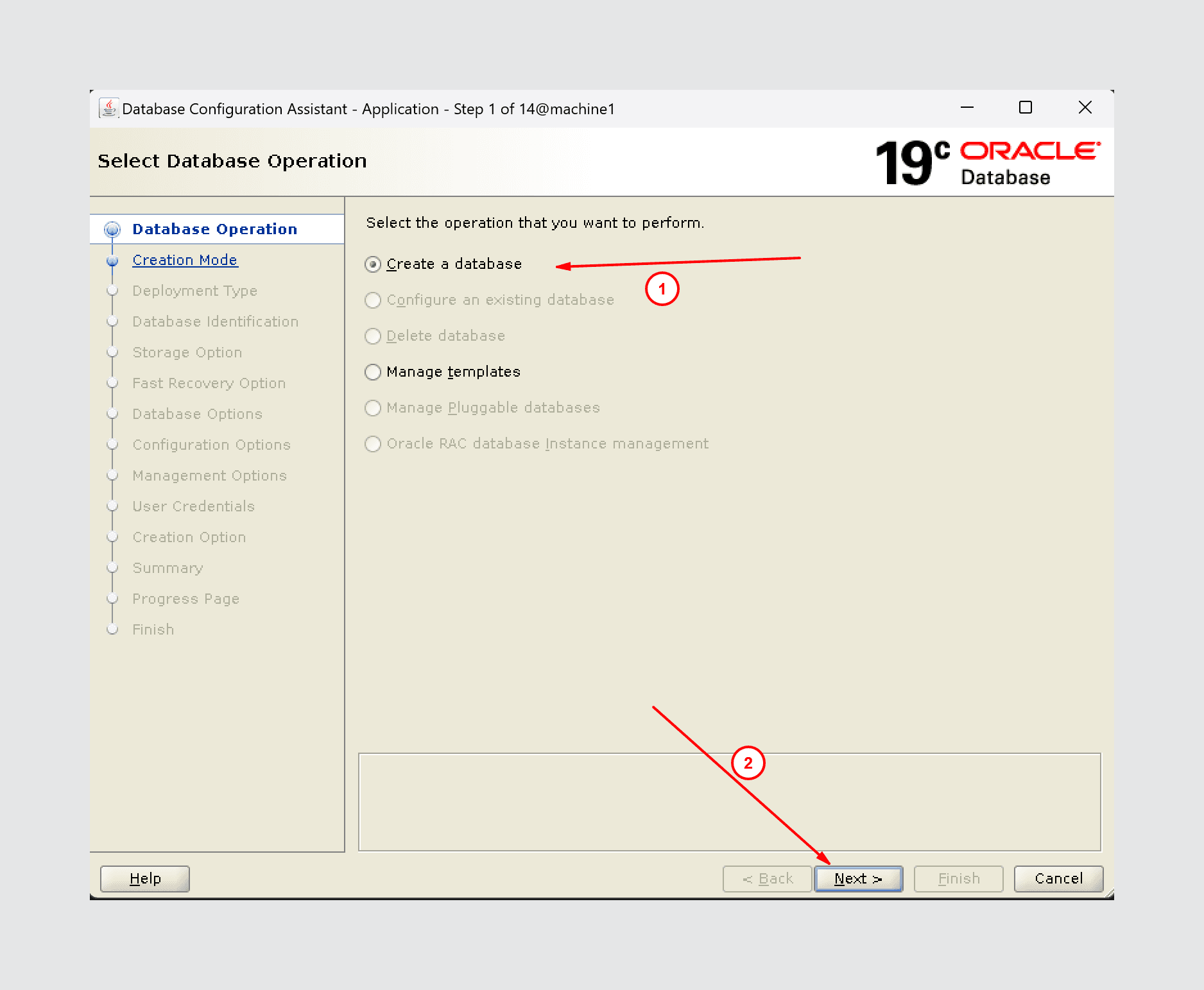 Database Configuration Assistant - Application - Step 1 of 14@machine1

Select Database Operation

19c ORACLE Database

Database Operation
Creation Mode
Deployment Type
Database Identification
Storage Option
Fast Recovery Option
Database Options
Configuration Options
Management Options
User Credentials
Creation Option
Summary
Progress Page
Finish

Select the operation that you want to perform.

Create a database
1
Configure an existing database
Delete database
Manage templates
Manage Pluggable databases
Oracle RAC database Instance management

2

Help
< Back
Next >
Finish
Cancel