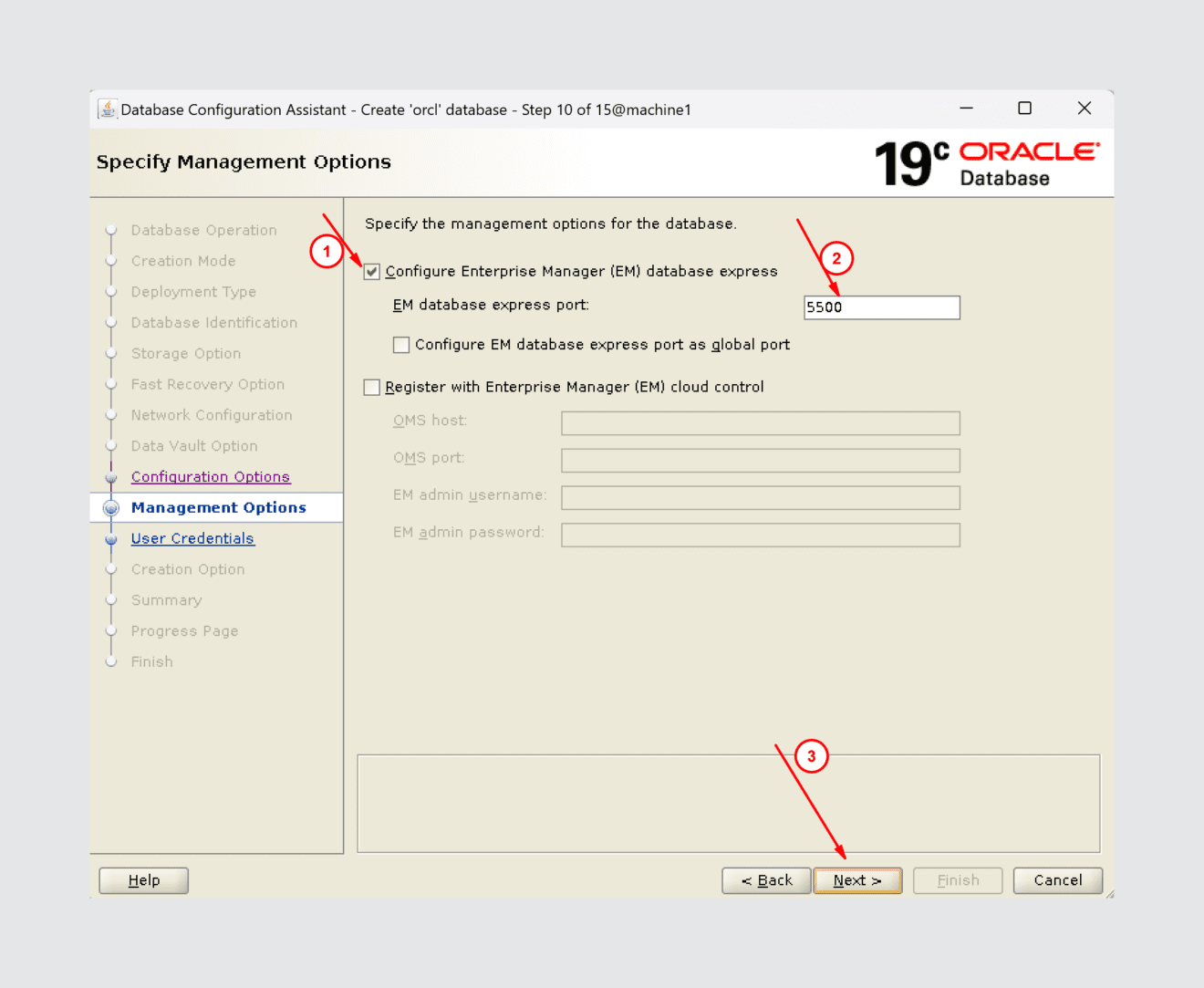 Database Configuration Assistant - Create 'orcl' database - Step 10 of 15@machine1

Specify Management Options

19c ORACLE Database

Database Operation
Creation Mode
Deployment Type
Database Identification
Storage Option
Fast Recovery Option
Network Configuration
Data Vault Option
Configuration Options
Management Options
User Credentials
Creation Option
Summary
Progress Page
Finish

Specify the management options for the database.

1

2

Configure Enterprise Manager (EM) database express

EM database express port: 5500

Configure EM database express port as global port

Register with Enterprise Manager (EM) cloud control

OMS host:

OMS port:

EM admin username:

EM admin password:

3

Help

< Back

Next >

Finish

Cancel